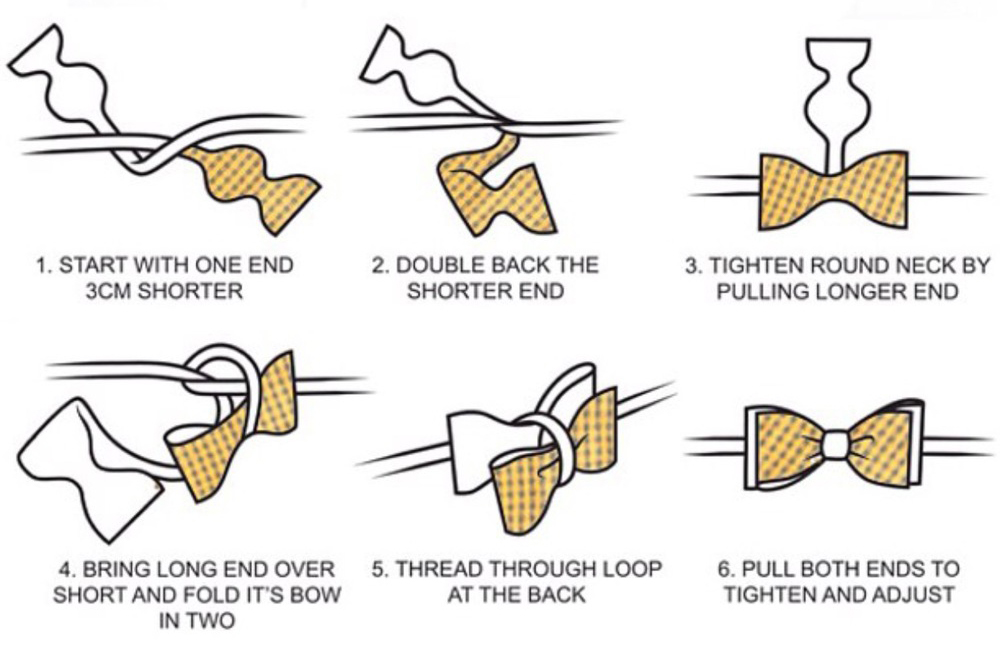 1. START WITH ONE END 3CM SHORTER

2. DOUBLE BACK THE SHORTER END

3. TIGHTEN ROUND NECK BY PULLING LONGER END

4. BRING LONG END OVER SHORT AND FOLD IT'S BOW IN TWO

5. THREAD THROUGH LOOP AT THE BACK

6. PULL BOTH ENDS TO TIGHTEN AND ADJUST